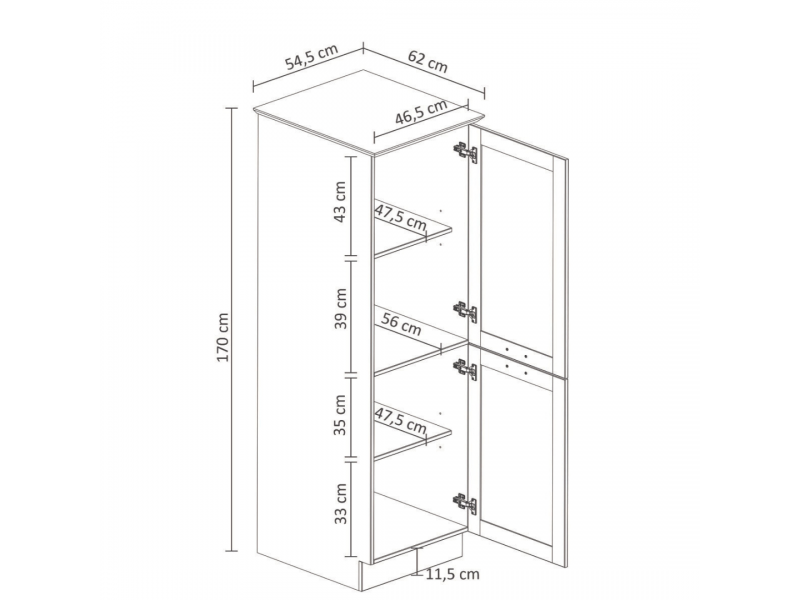 54,5 cm
62 cm
46,5 cm
170 cm
43 cm
47,5 cm
39 cm
56 cm
35 cm
47,5 cm
33 cm
11,5 cm